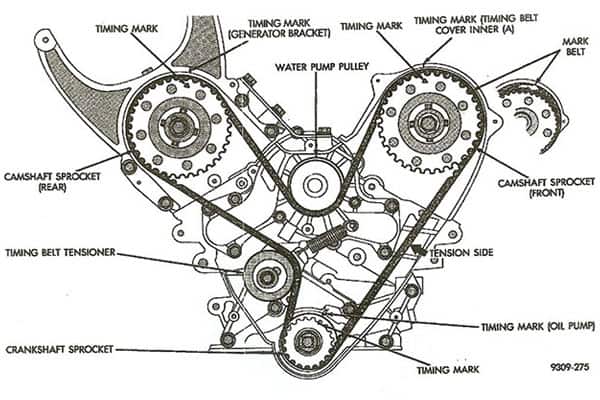 TIMING MARK

TIMING MARK (GENERATOR BRACKET)

TIMING MARK

TIMING MARK (TIMING BELT COVER INNER (A)

MARK BELT

WATER PUMP PULLEY

CAMSHAFT SPROCKET (REAR)

CAMSHAFT SPROCKET (FRONT)

TIMING BELT TENSIONER

TENSION SIDE

TIMING MARK (OIL PUMP)

CRANKSHAFT SPROCKET

TIMING MARK

9309-275